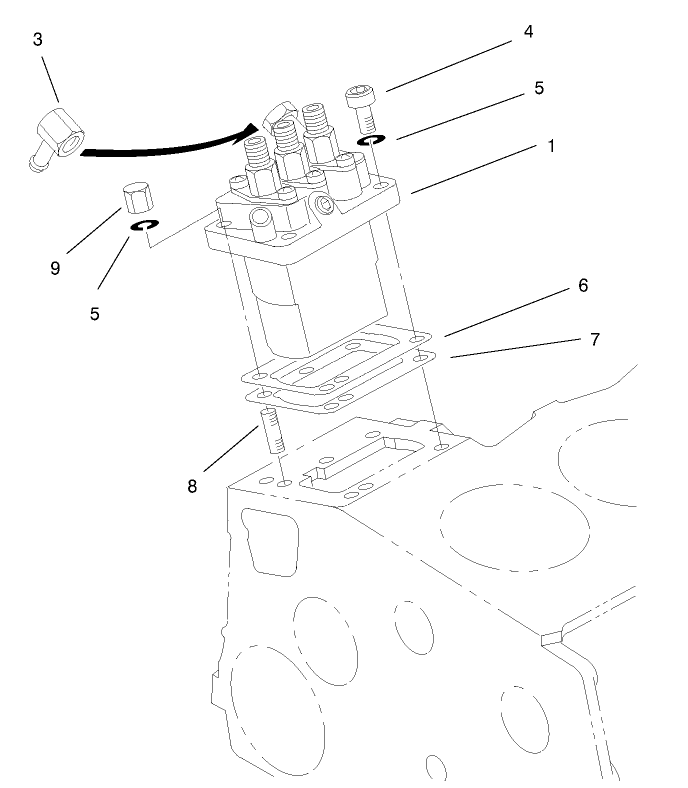 3
4
5
1
9
5
6
7
8