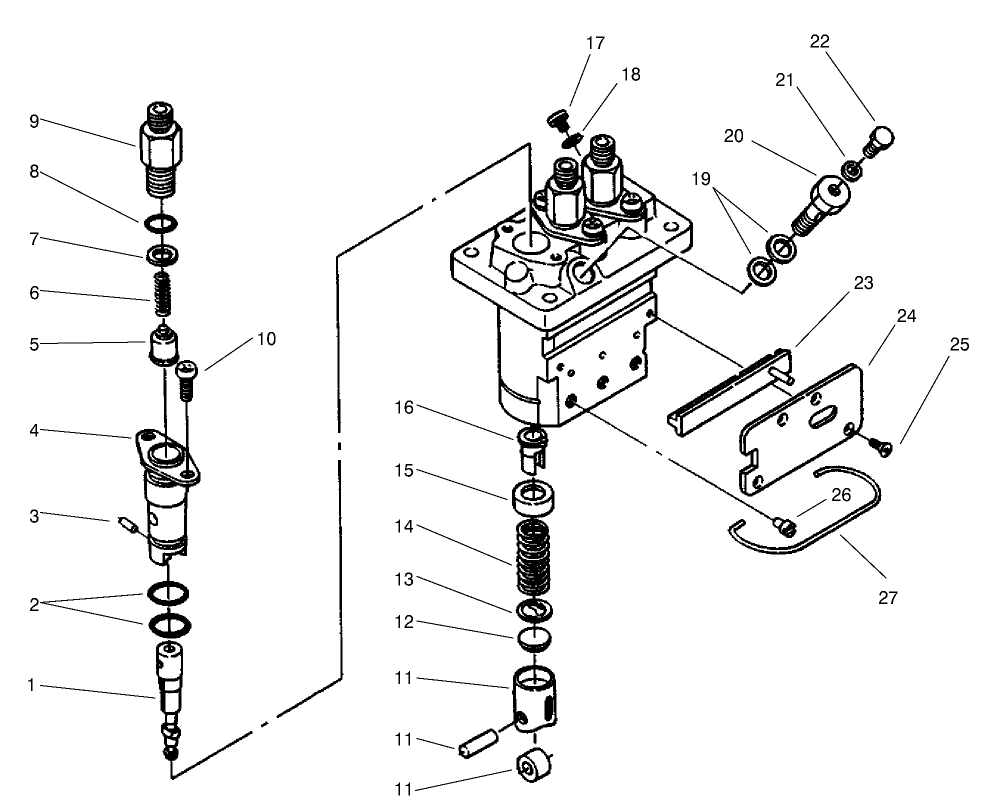 9
8
7
6
5
10
4
3
2
1
17
18
22
21
20
19
23
24
25
16
15
14
13
12
11
11
11
26
27