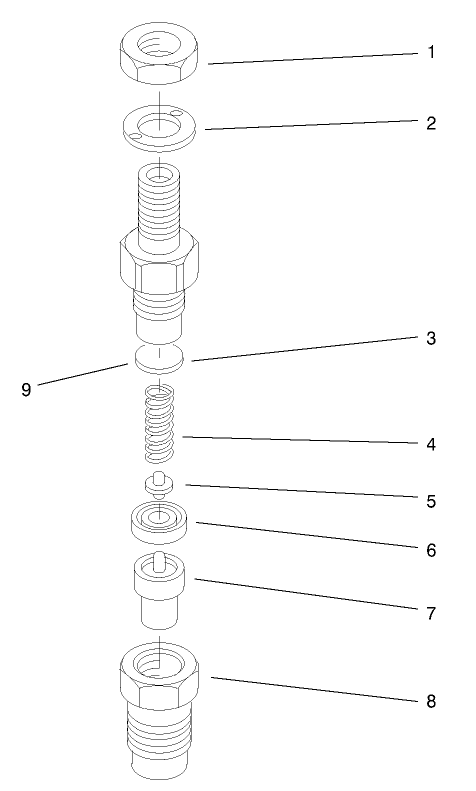 1
2
3
9
4
5
6
7
8