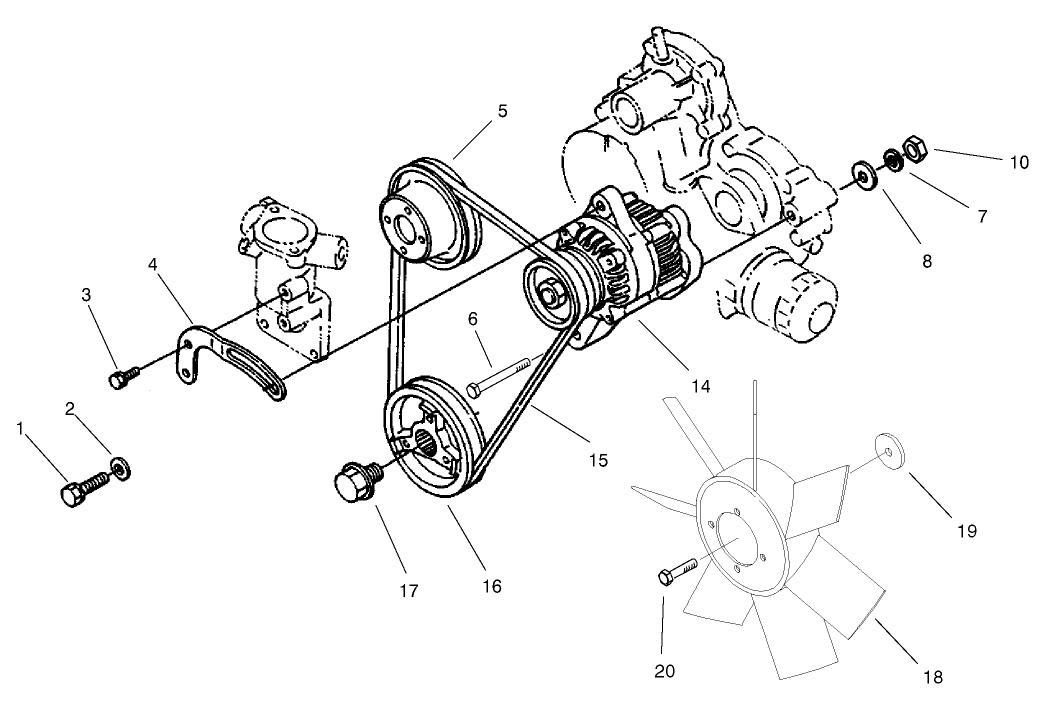 5
10
7
8
4
3
6
14
2
1
15
19
17
16
20
18