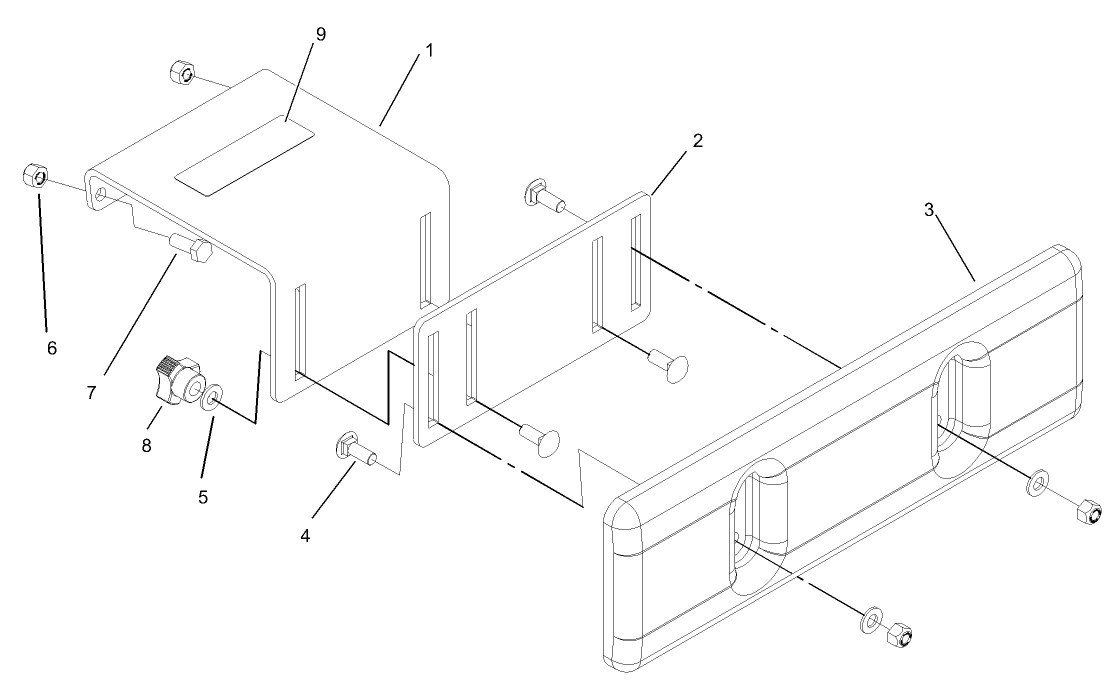 9
1
2
3
6
7
8
5
4