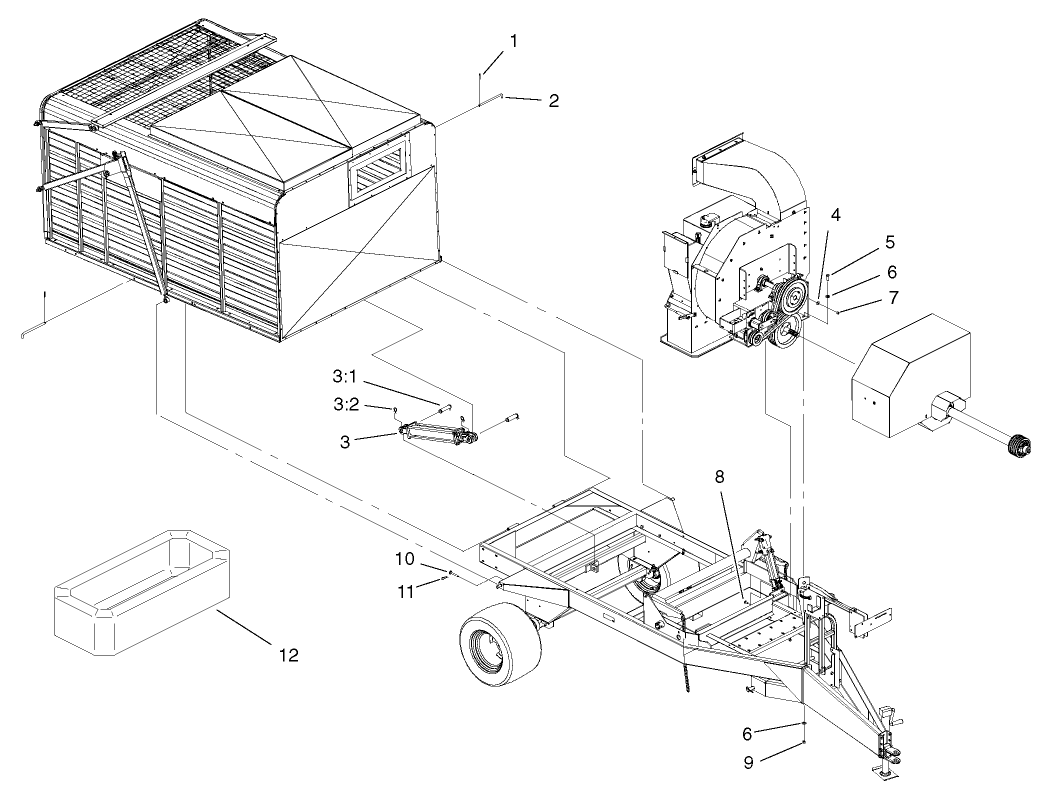 1
2
4
5
6
7
3:1
3:2
3
8
10
11
12
6
9