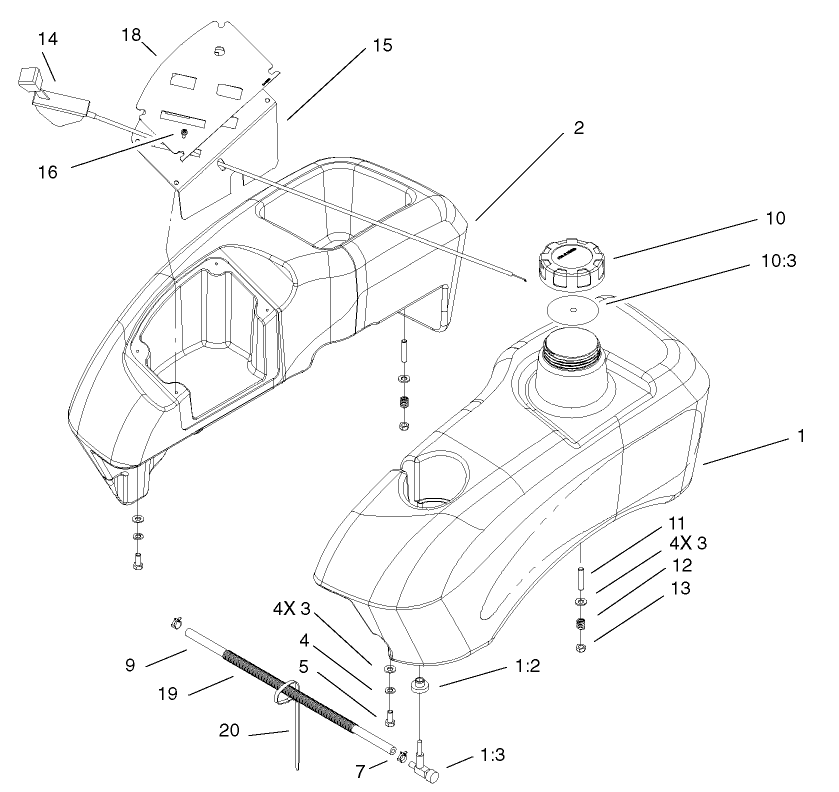 14
18
15
16
2
10
10:3
1
11
4X 3
12
13
4X 3
4
5
1:2
9
19
20
7
1:3