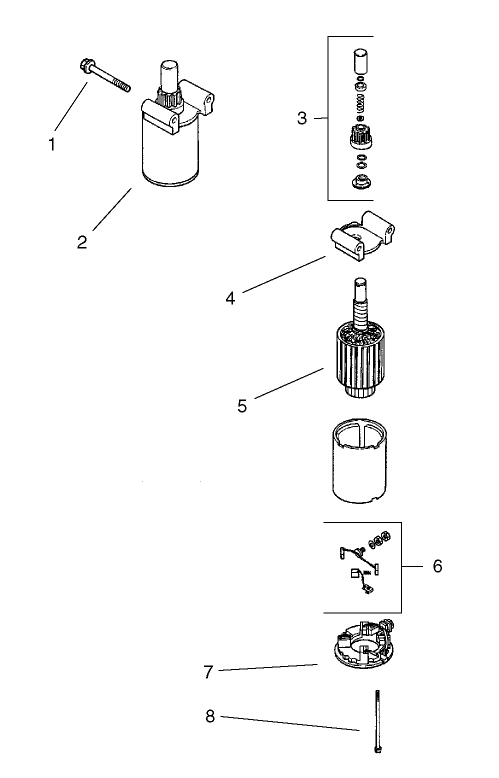 1

2

3

4

5

6

7

8