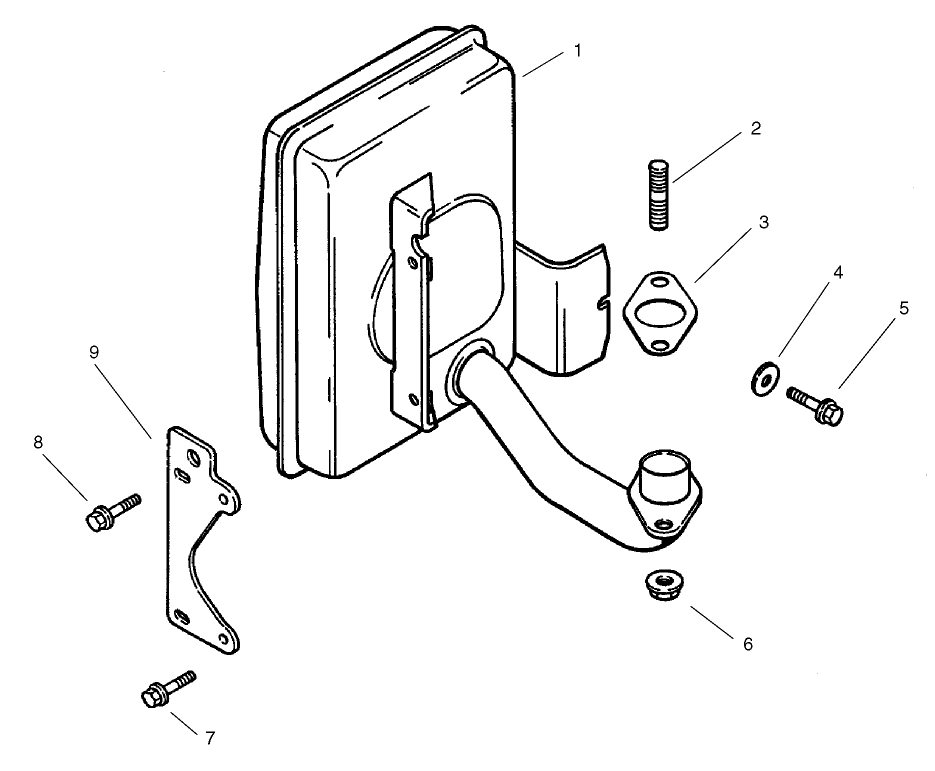 1
2
3
4
5
9
8
6
7