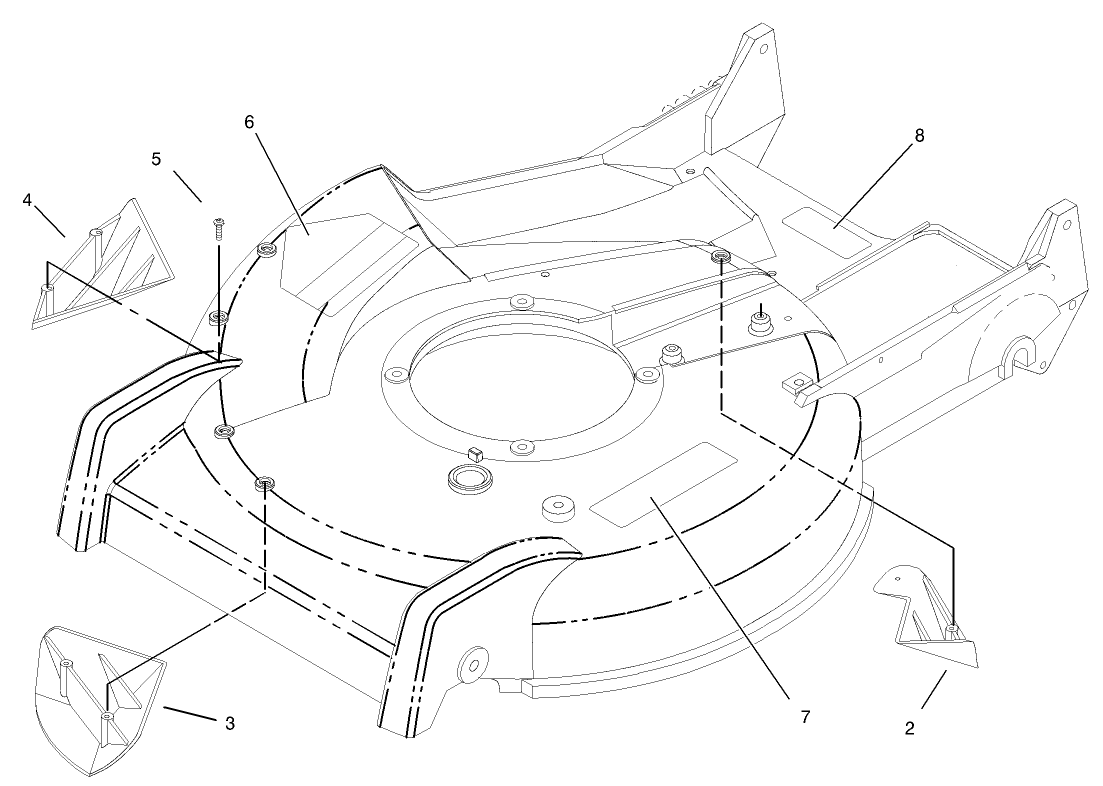 6
5
4
8
3
7
2