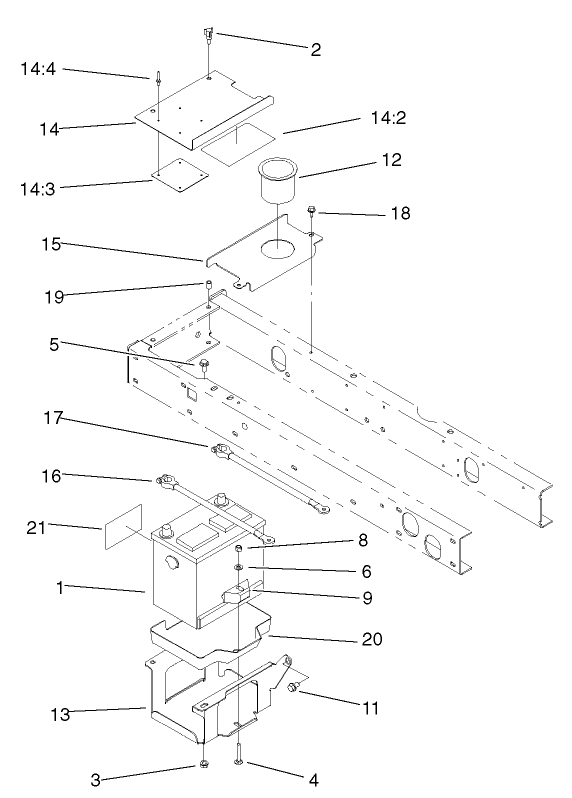 2
14:4
14
14:2
12
14:3
18
15
19
5
17
16
21
8
6
1
9
20
13
11
3
4