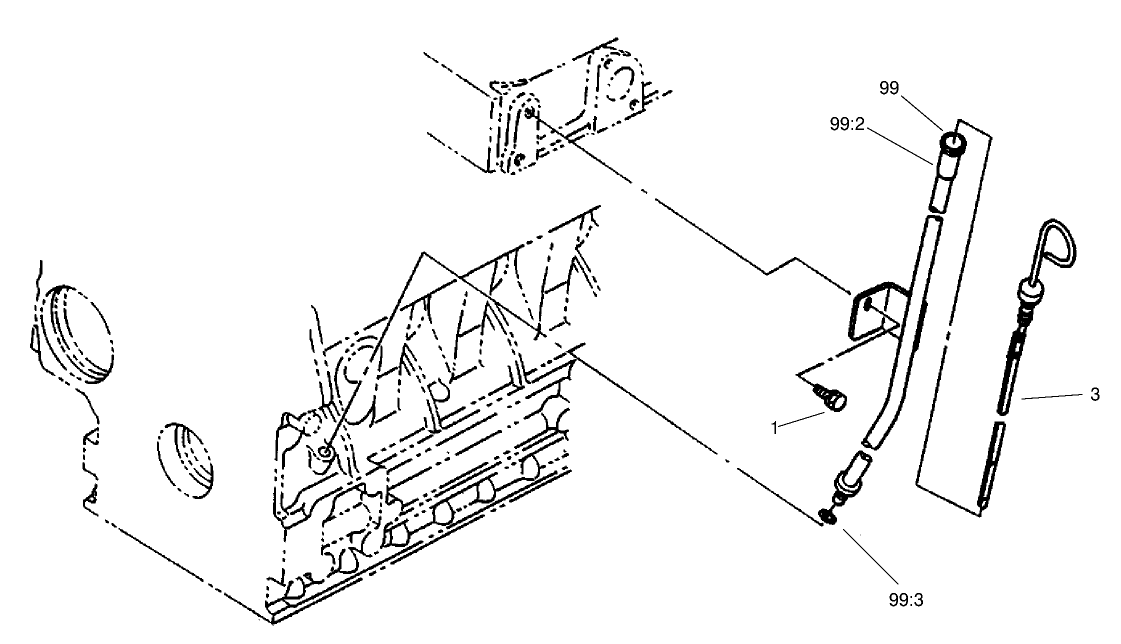 99
99:2
3
1
99:3