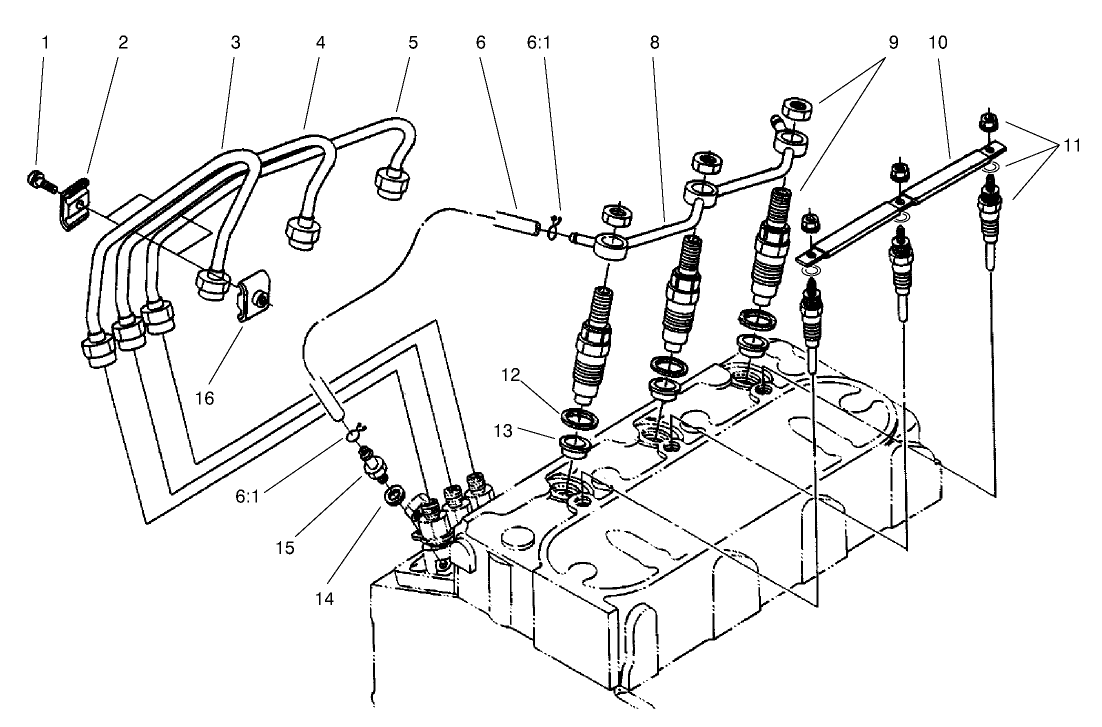 1
2
3
4
5
6
6:1
8
9
10
11
16
12
13
6:1
15
14