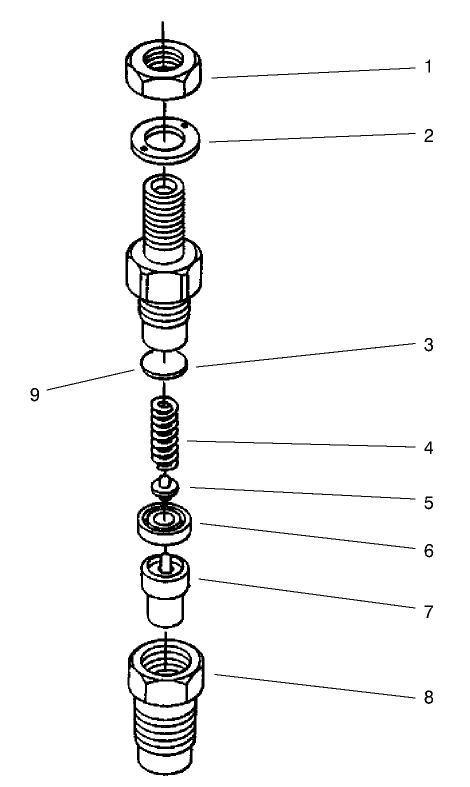 1
2
3
9
4
5
6
7
8