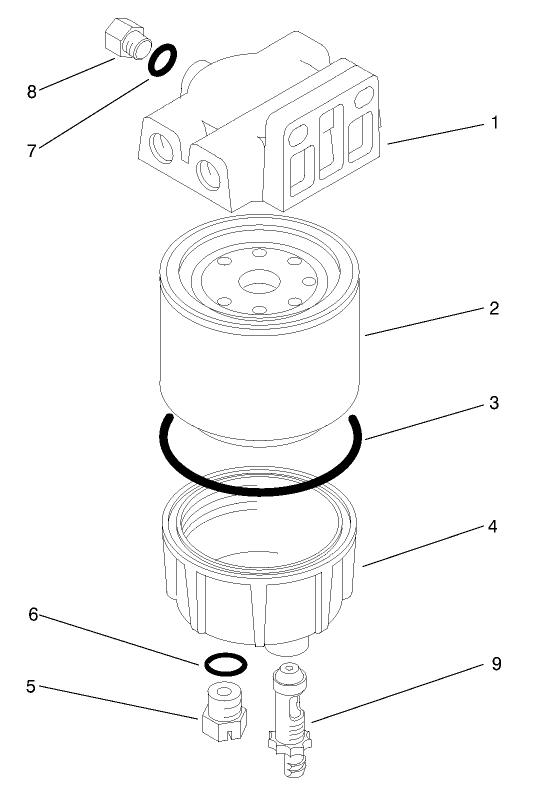 8
7
1
2
3
4
6
5
9