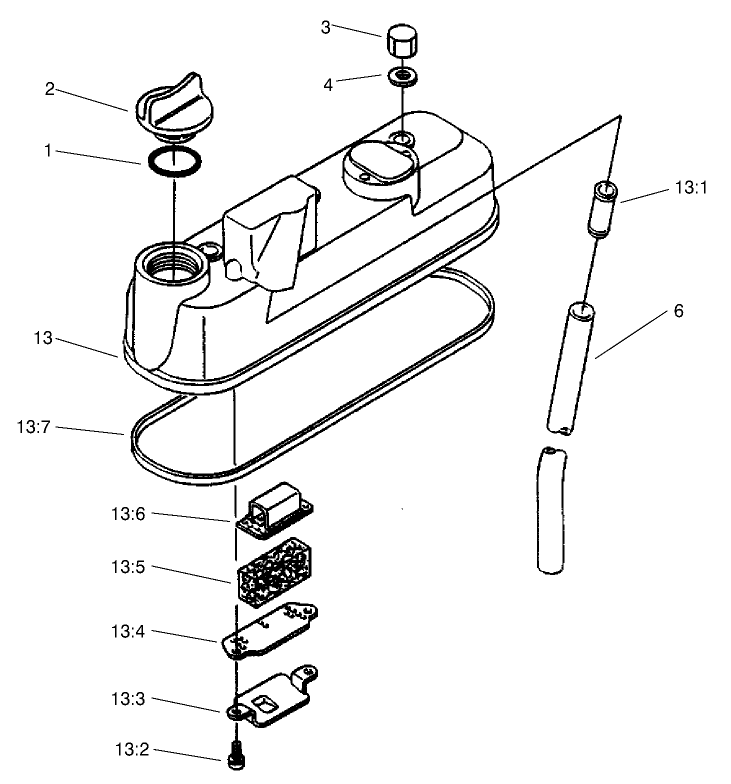 3
4
2
1
13:1
6
13
13:7
13:6
13:5
13:4
13:3
13:2