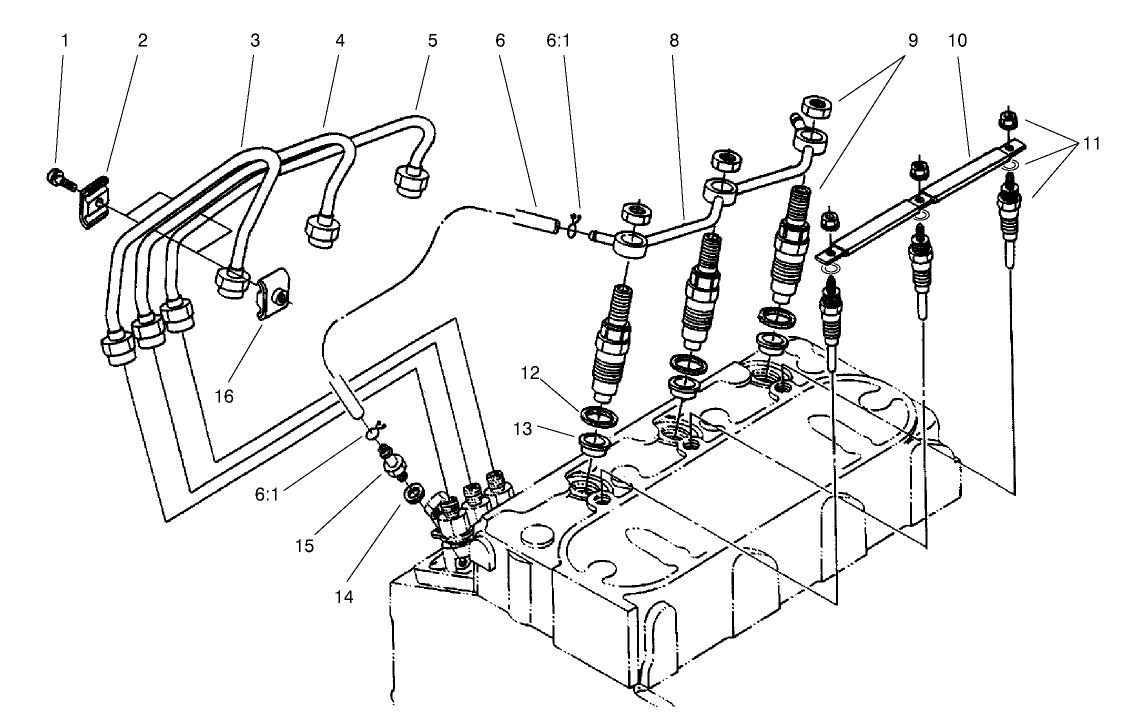 1
2
3
4
5
6
6:1
8
9
10
11
16
12
13
6:1
15
14