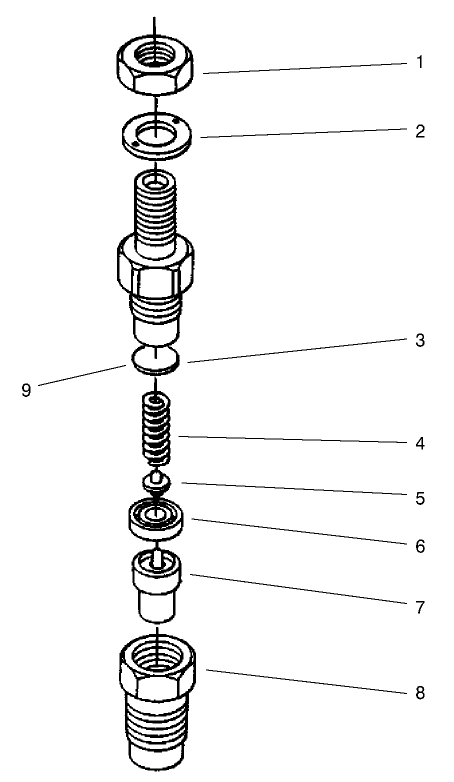 1
2
3
9
4
5
6
7
8