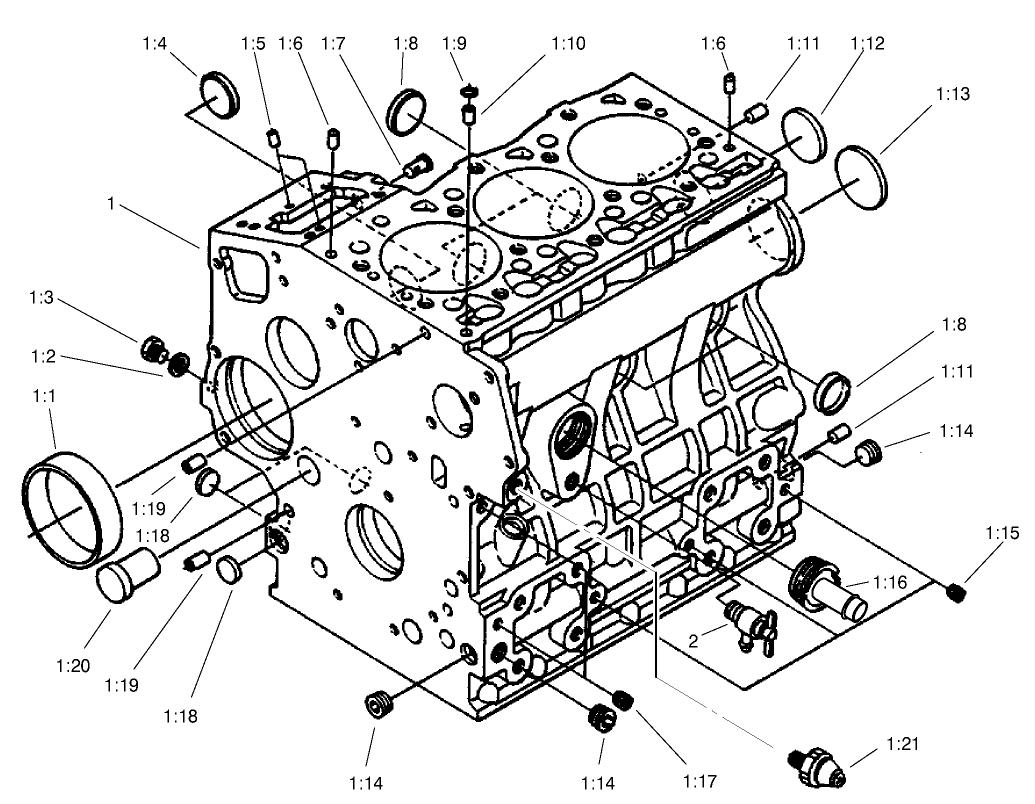 1:4
1:5
1:6
1:7
1:8
1:9
1:10
1:6
1:11
1:12
1:13
1
1:3
1:2
1:1
1:8
1:11
1:14
1:19
1:18
1:15
1:16
2
1:20
1:19
1:18
1:14
1:14
1:17
1:21