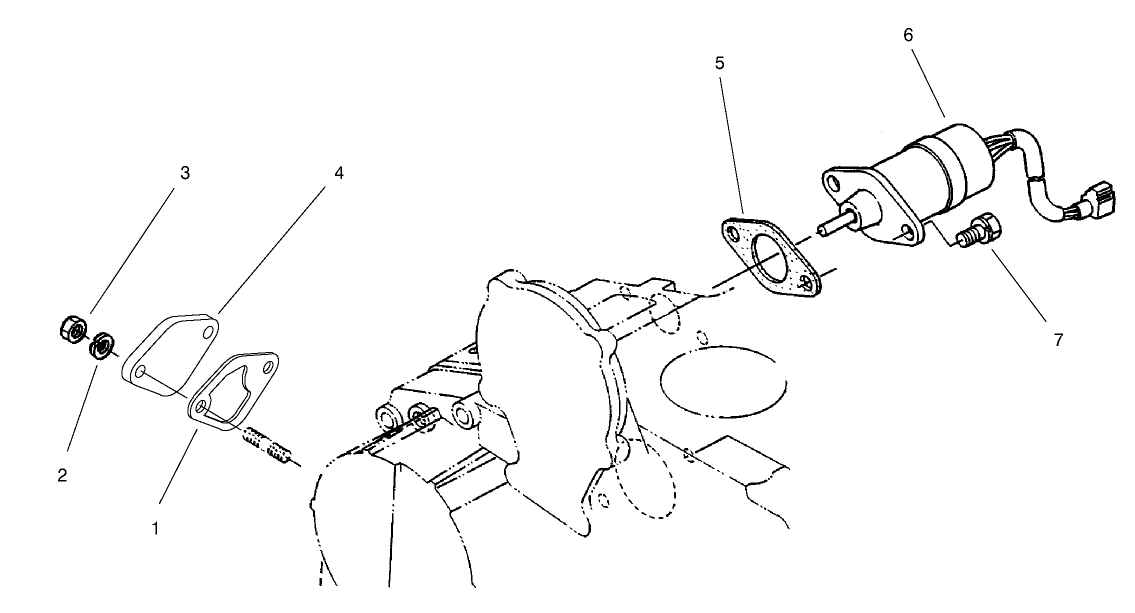 6
5
3
4
7
2
1