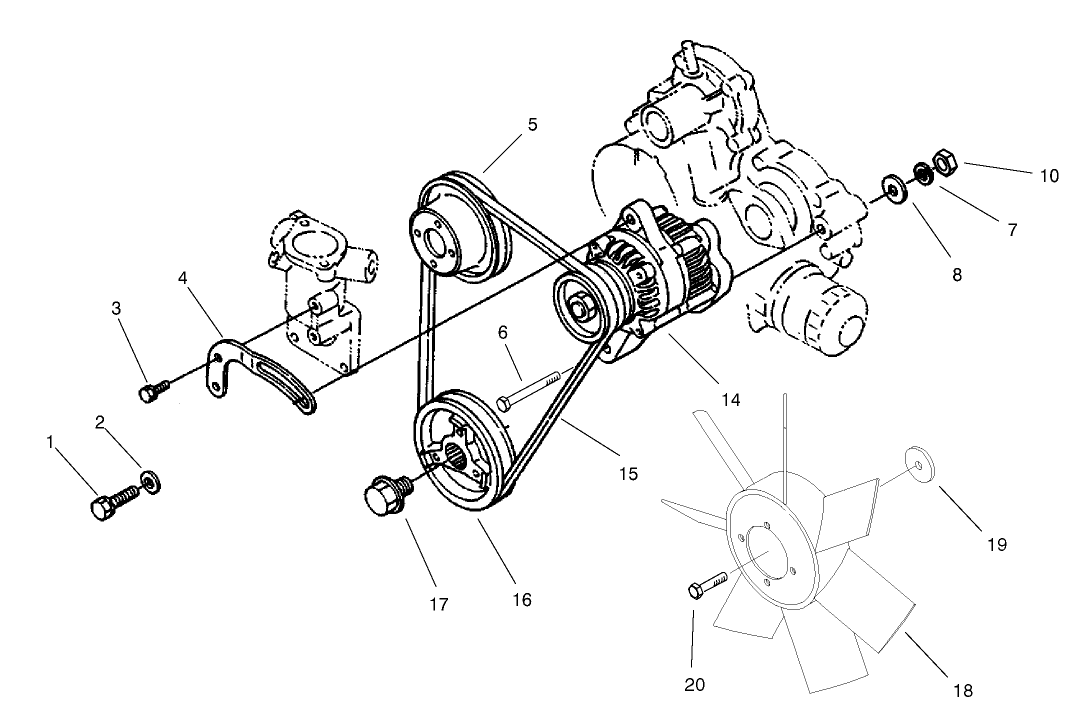 5
10
7
8
4
3
6
14
2
1
15
19
17
16
20
18