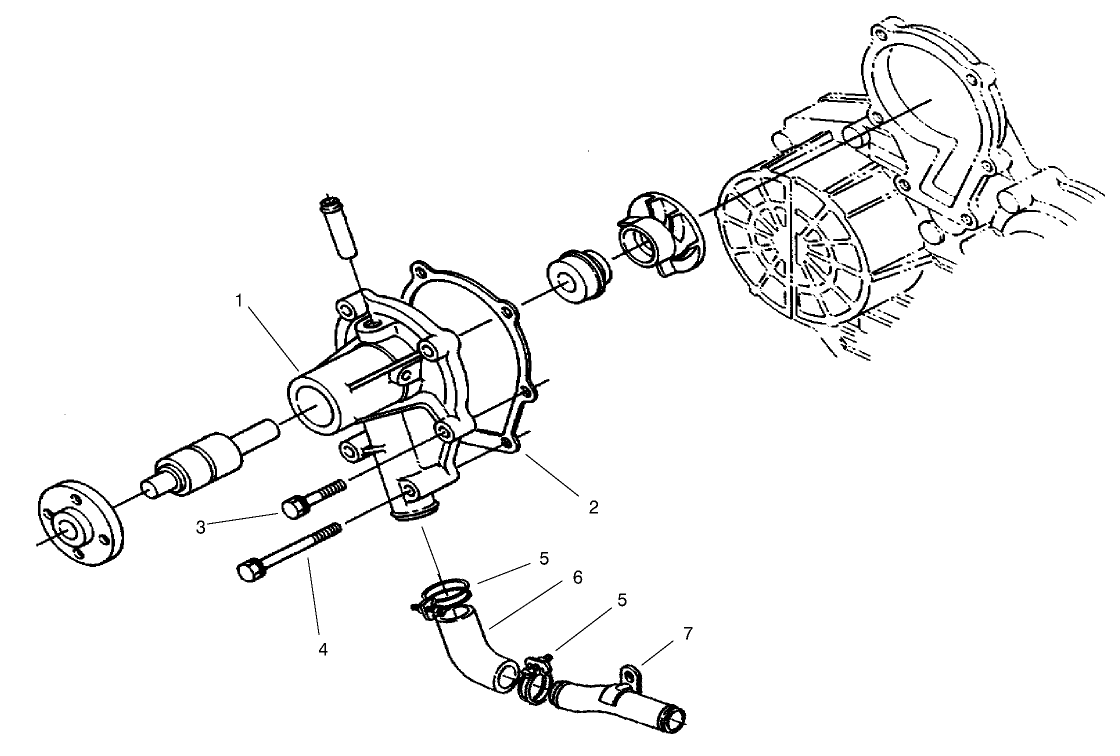 1
2
3
4
5
6
5
7