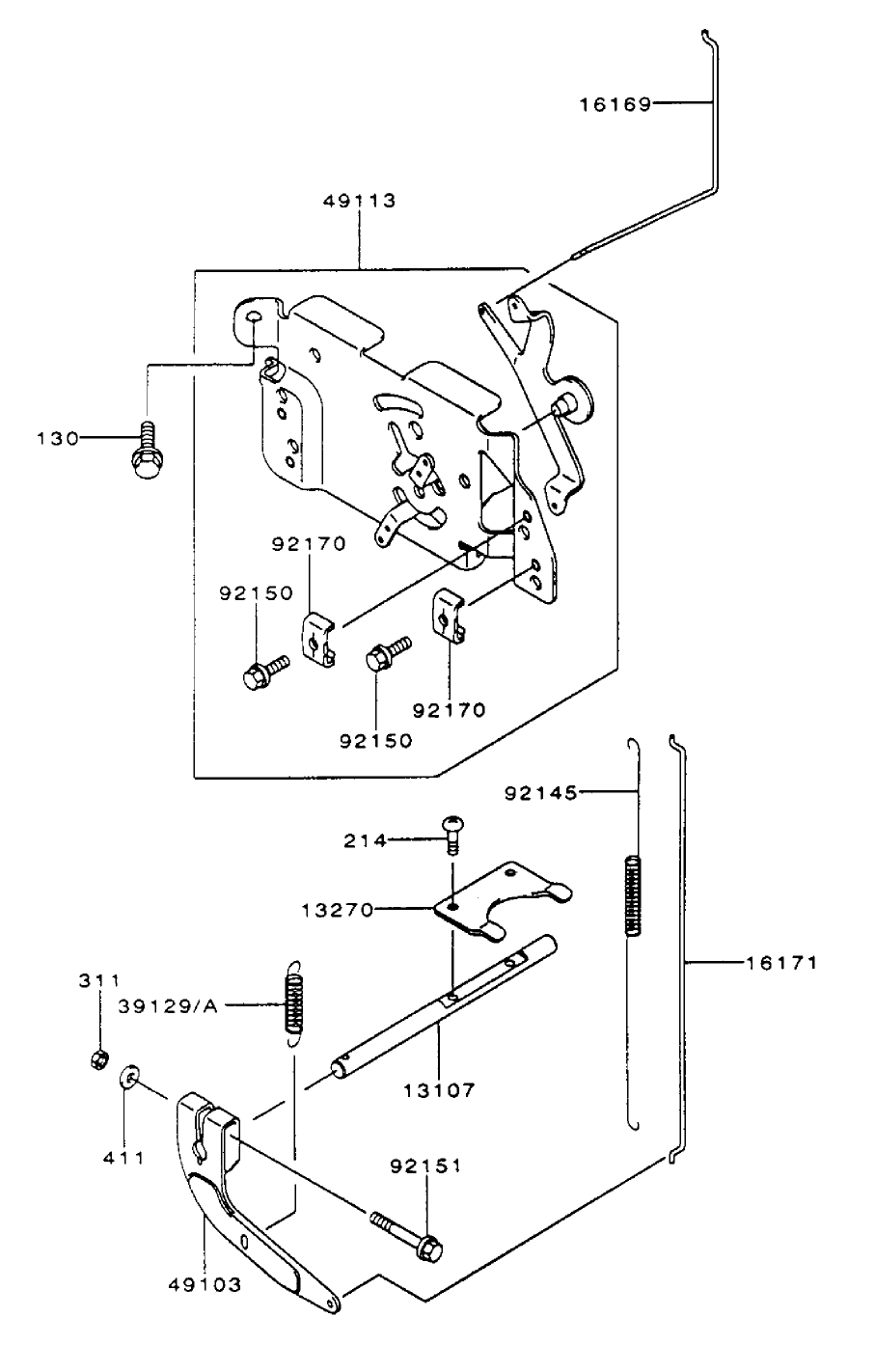 16169
49113
130
92170
92150
92150
92170
92145
214
13270
16171
311
39129/A
13107
411
92151
49103