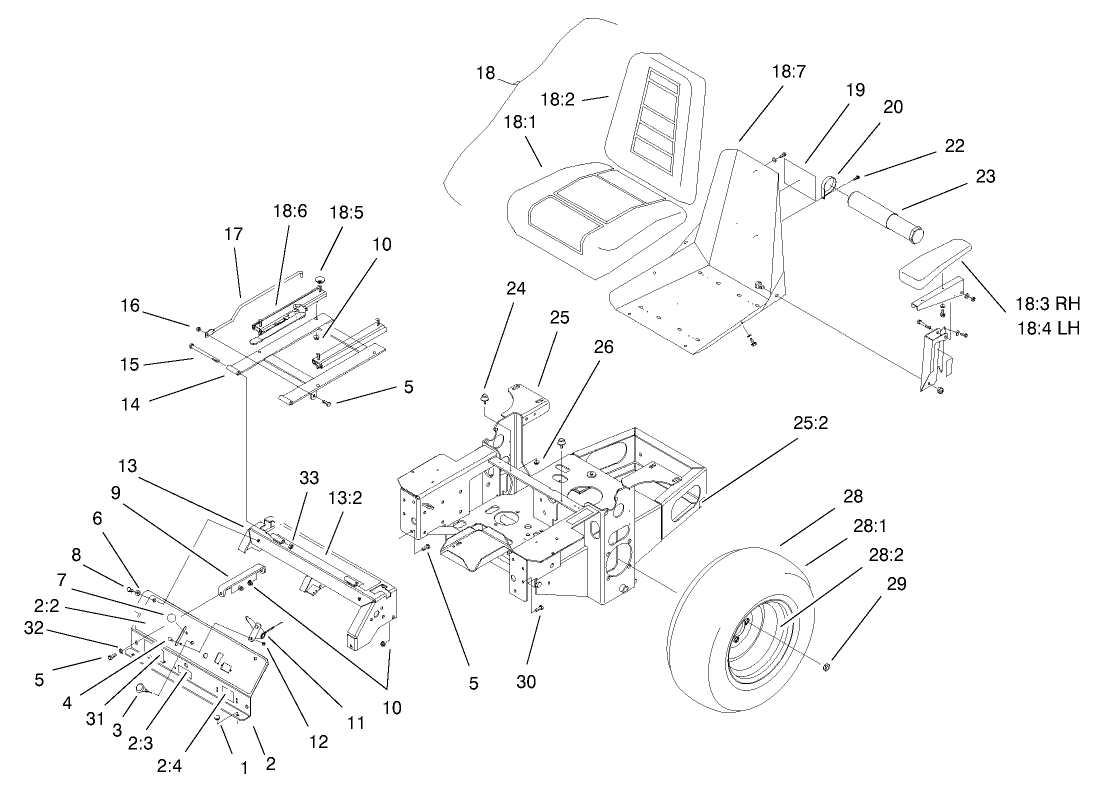 18
18:2
18:1
18:7
19
20
22
23
18:3 RH
18:4 LH
17
18:6
18:5
10
16
15
14
5
24
25
26
25:2
13
33
13:2
9
6
8
7
2:2
32
5
4
31
3
2:3
2:4
1
2
12
11
10
5
30
28
28:1
28:2
29