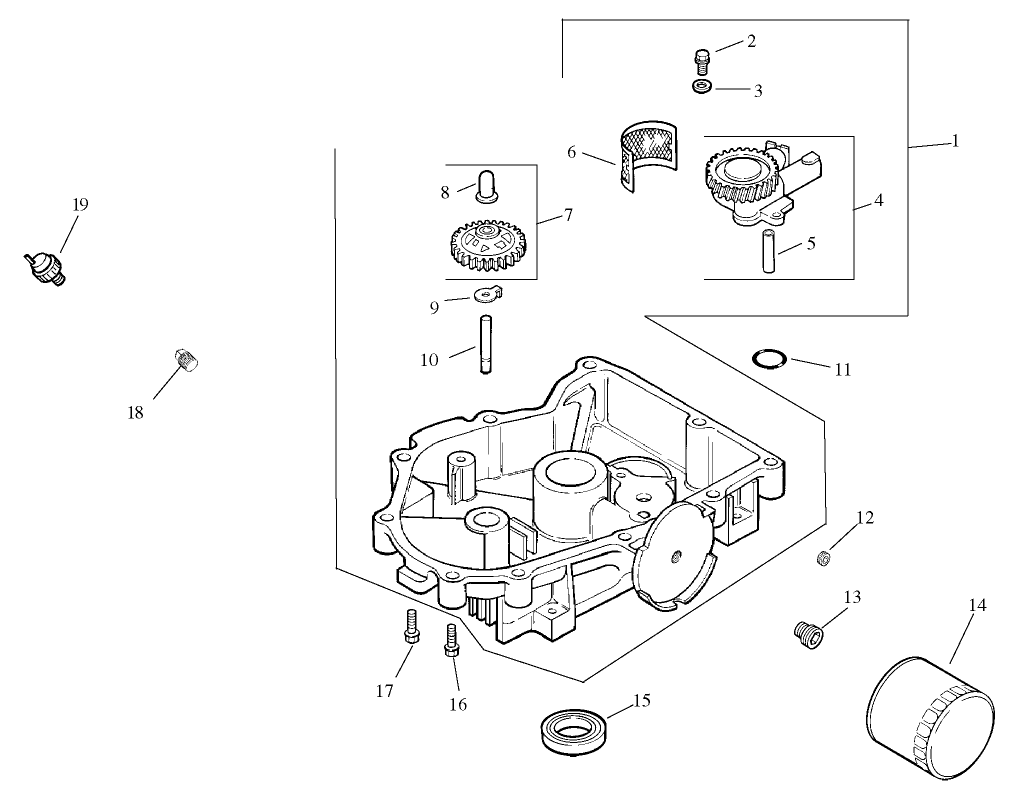 2
3
1
6
4
8
7
5
19
9
10
11
18
12
13
14
17
16
15