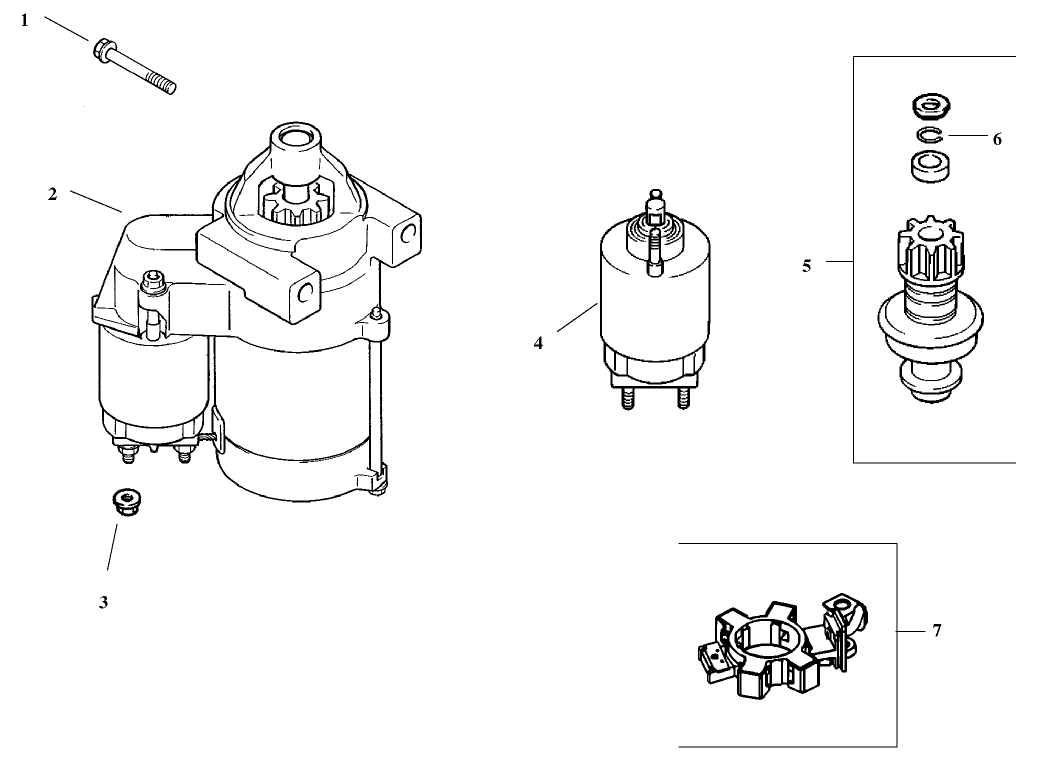 1
2
3
4
5
6
7