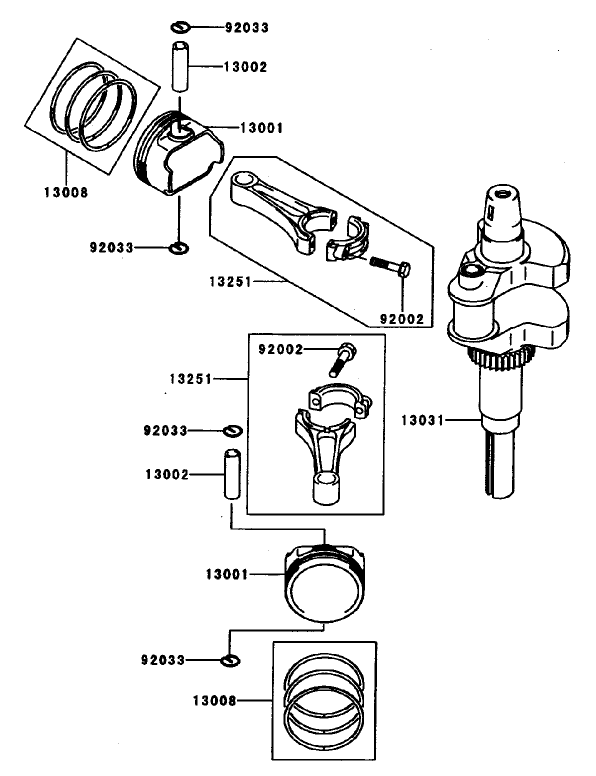 92033
13002
13001
13008
92033
13251
92002
92002
13251
92033
13002
13031
13001
92033
13008