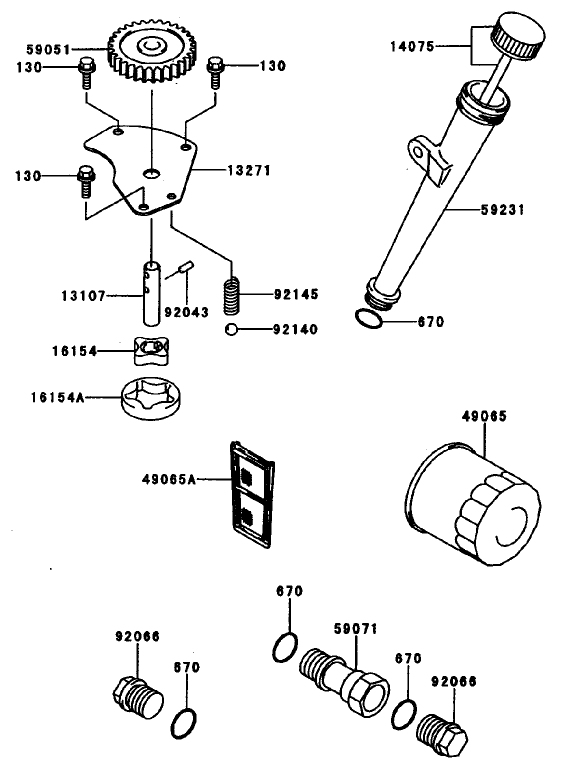 59051
130
130
14075
130
13271
59231
13107
92043
92145
92140
670
16154
16154A
49065
49065A
670
59071
92066
670
670
92066