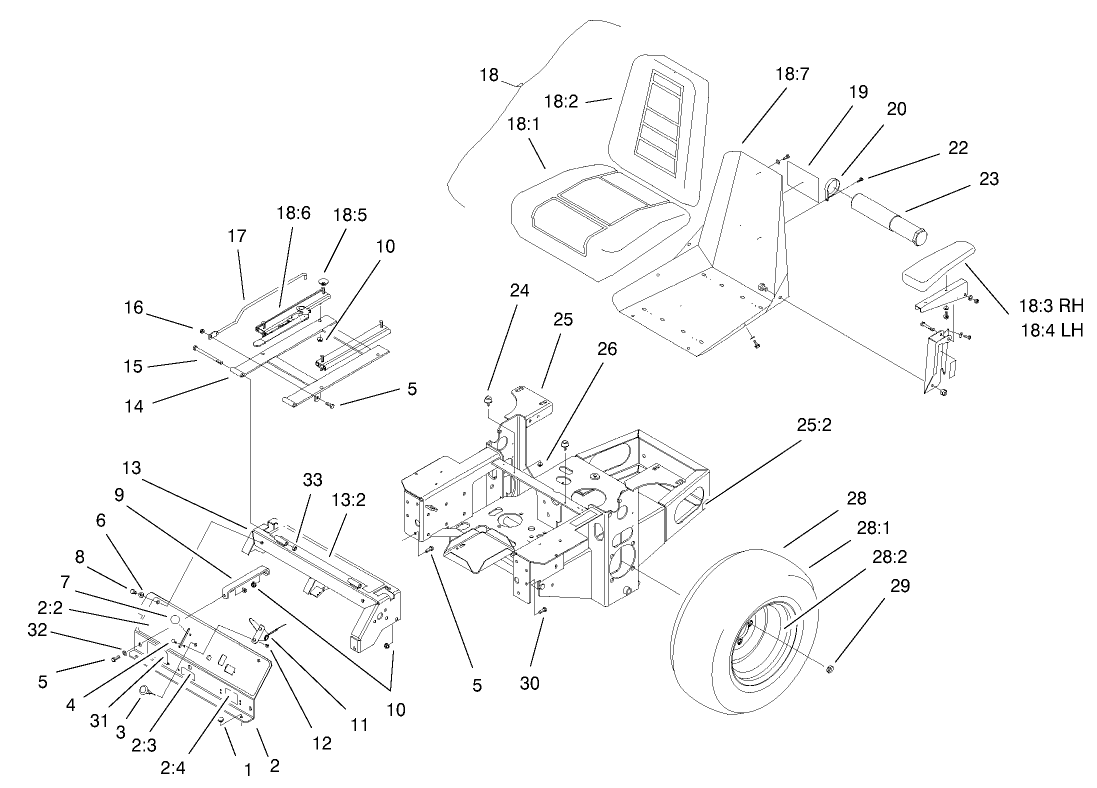 18
18:2
18:1
18:7
19
20
22
23
18:3 RH
18:4 LH
17
18:6
18:5
10
16
15
14
5
24
25
26
25:2
13
33
13:2
9
6
8
7
2:2
32
5
4
31
3
2:3
2:4
1
2
12
11
10
5
30
28
28:1
28:2
29