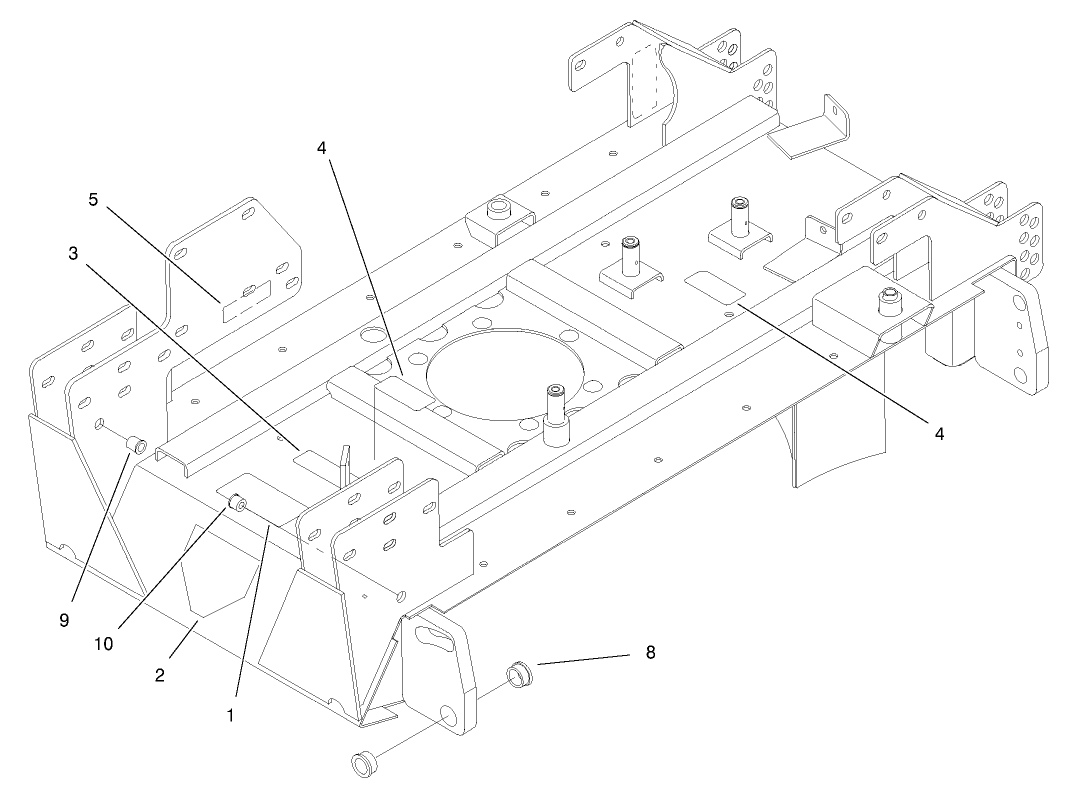 4
5
3
4
9
10
2
1
8