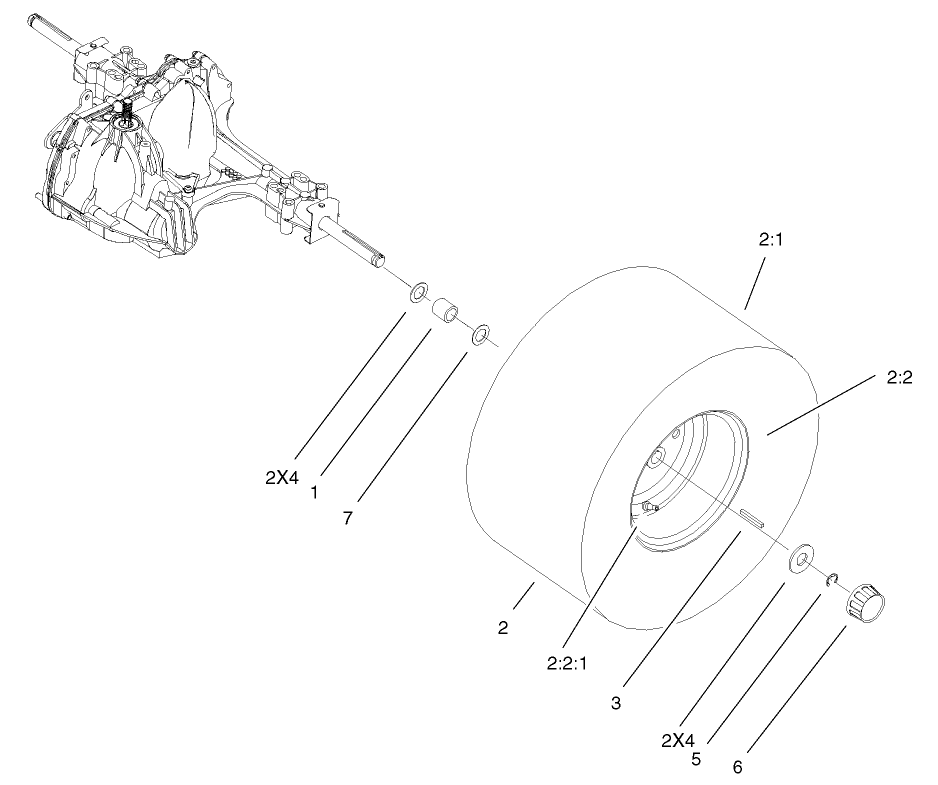 2:1
2:2
2X4
1
7
2
2:2:1
3
2X4
5
6