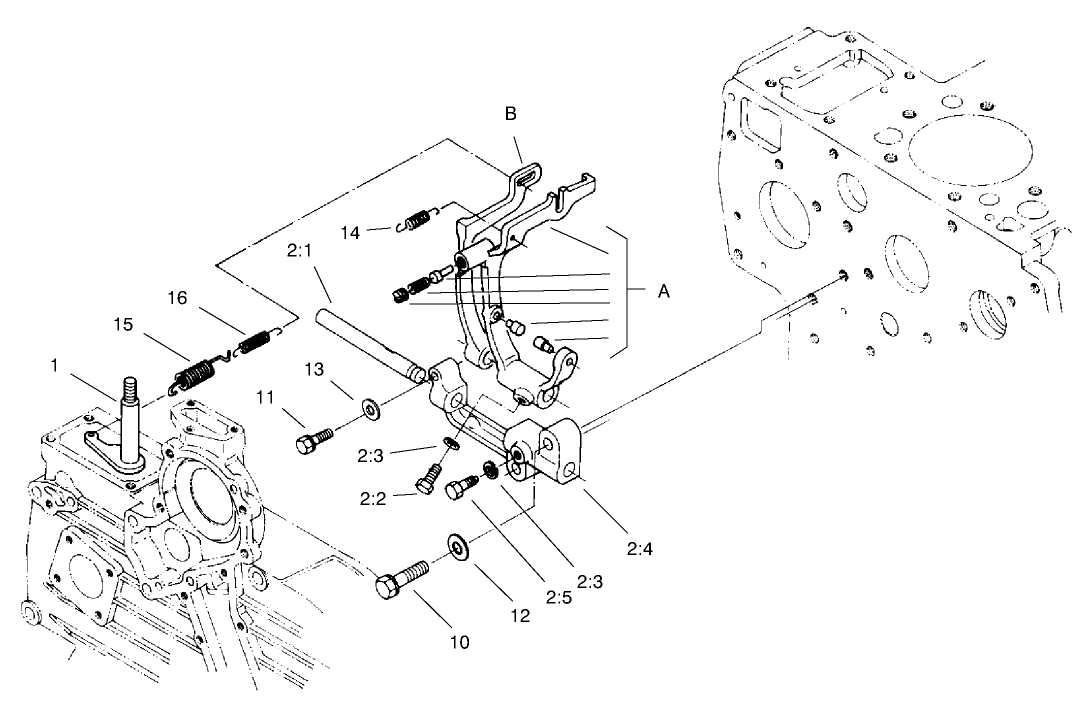 B
14
2:1
A
16
15
1
13
11
2:3
2:2
2:4
2:3
2:5
12
10