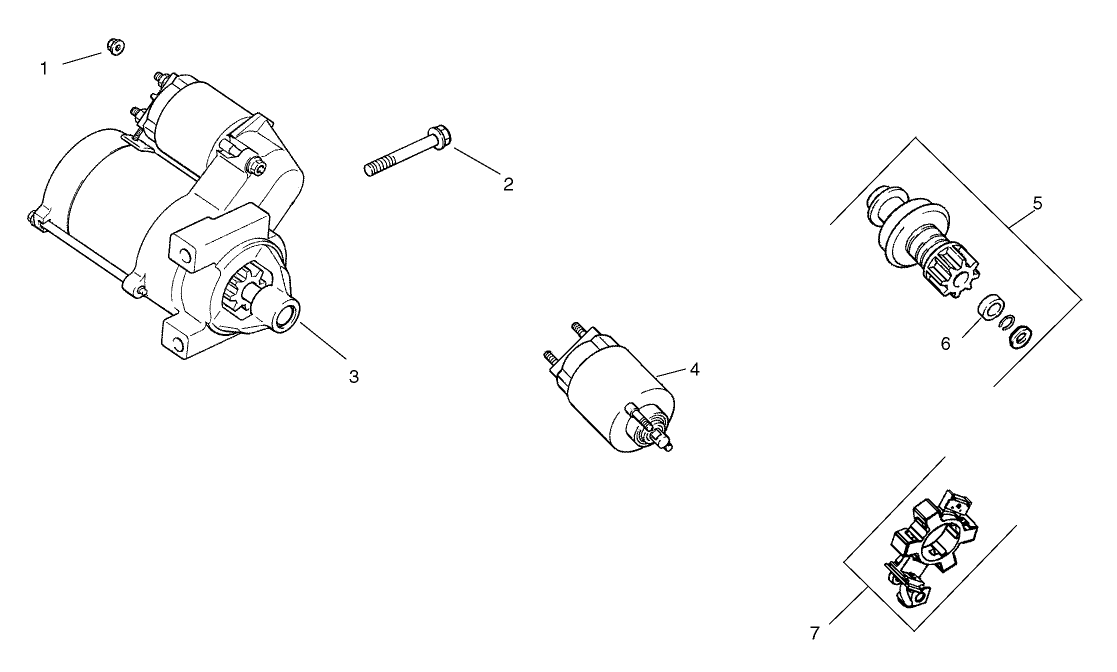 1
2
3
4
5
6
7