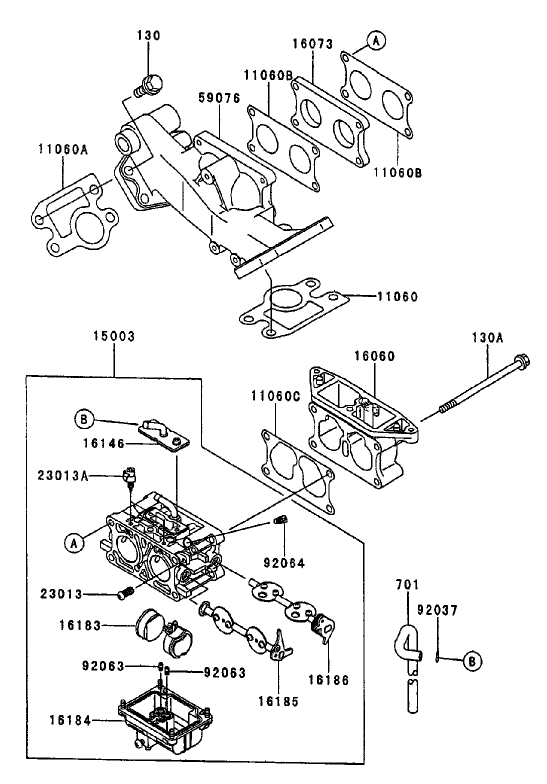 130
16073
A
11060B
59076
11060A
11060B
11060
15003
130A
16060
11060C
B
16146
23013A
A
92064
23013
701
92037
16183
B
92063
92063
16186
16185
16184