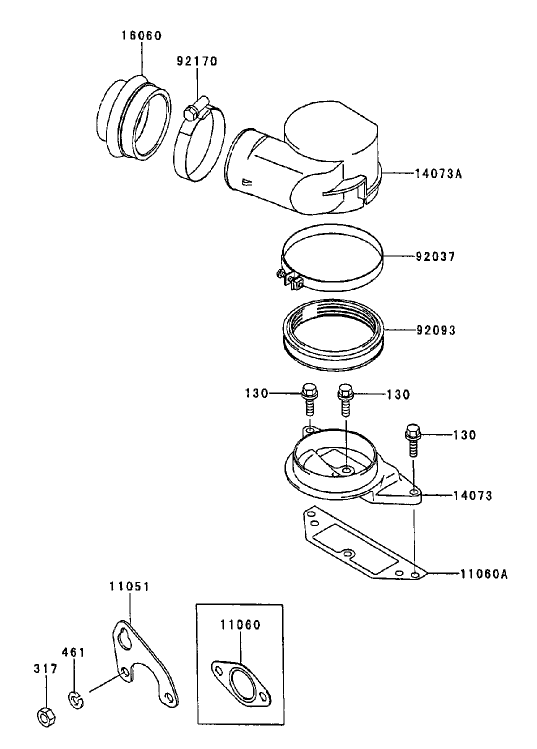 16060
92170
14073A
92037
92093
130
130
130
14073
11060A
11051
11060
461
317