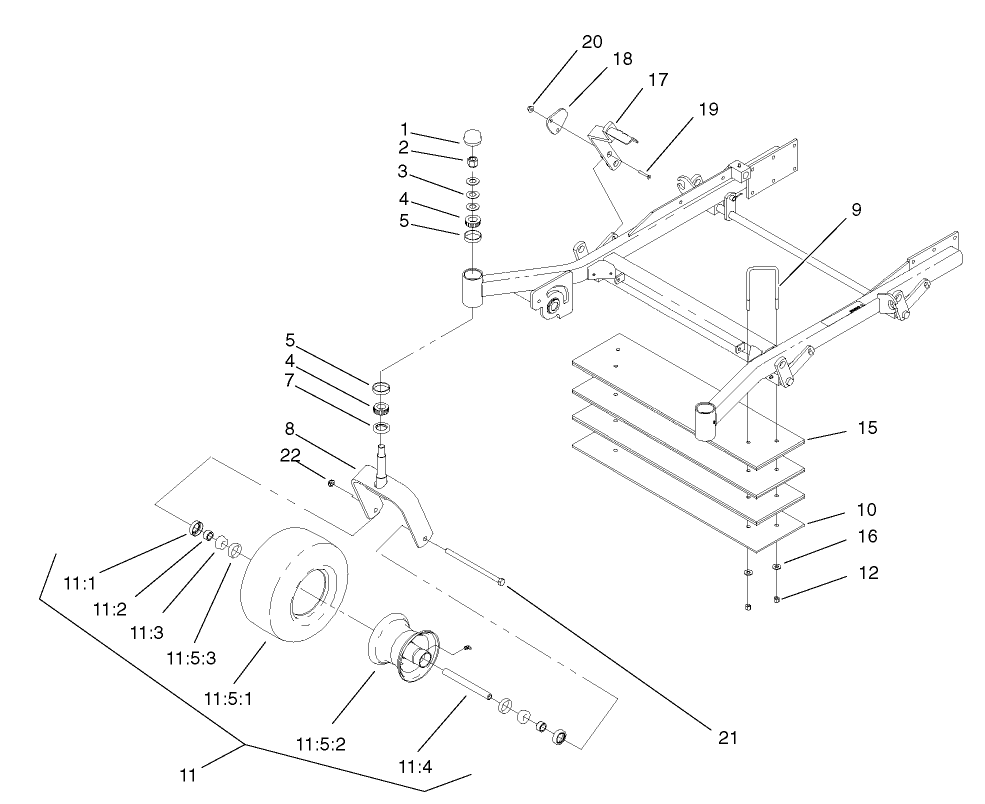 20
18
17
19
1
2
3
4
5
9
5
4
7
8
22
15
10
16
12
11:1
11:2
11:3
11:5:3
11:5:1
11:5:2
11:4
21
11