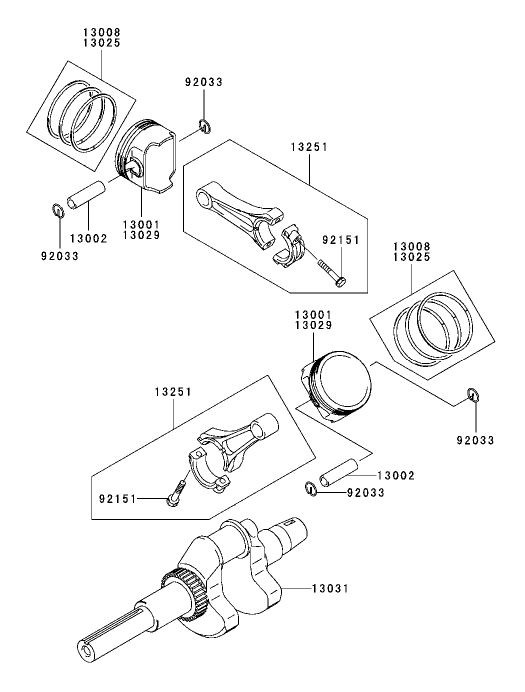 13008
13025

92033

13251

13001
13029

13002

92033

92151

13008
13025

13001
13029

13251

92033

13002

92033

92151

13031