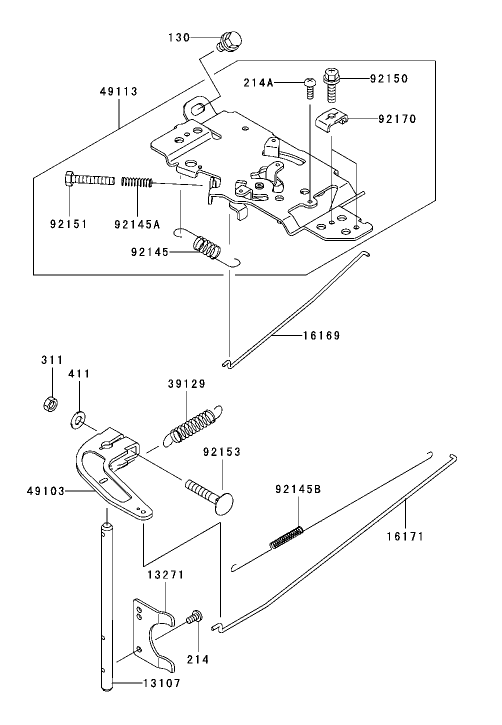 130
49113
214A
92150
92170
92151
92145A
92145
16169
311
411
39129
92153
49103
92145B
16171
13271
214
13107