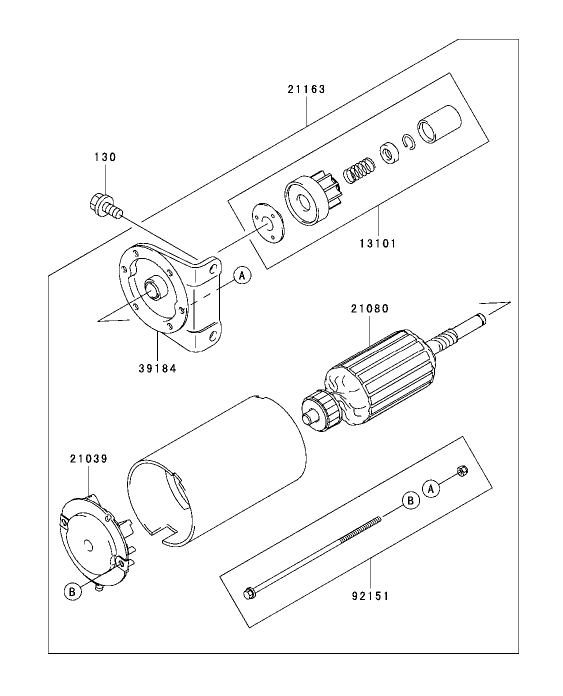 21163

130

13101

A

21080

39184

21039

A

B

B

92151