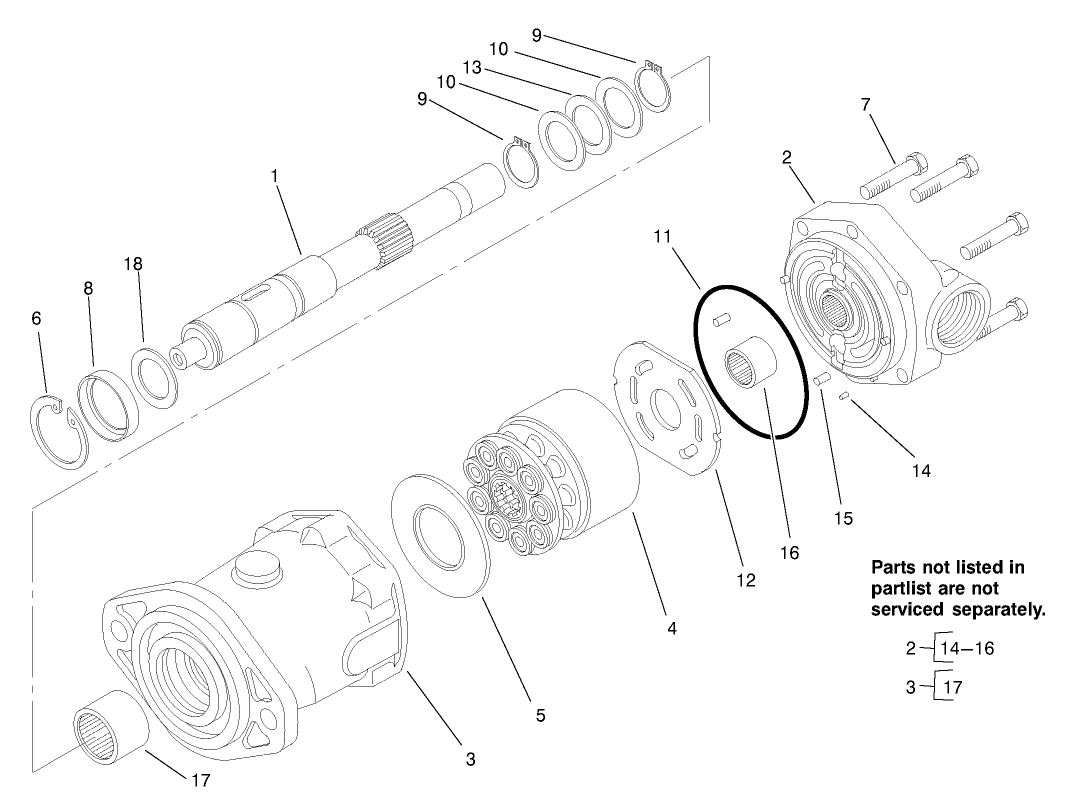 9
10
13
10
9
7
2
1
11
18
8
6
14
15
16
12
4
5
3
17

Parts not listed in partlist are not serviced separately.

2 14–16
3 17