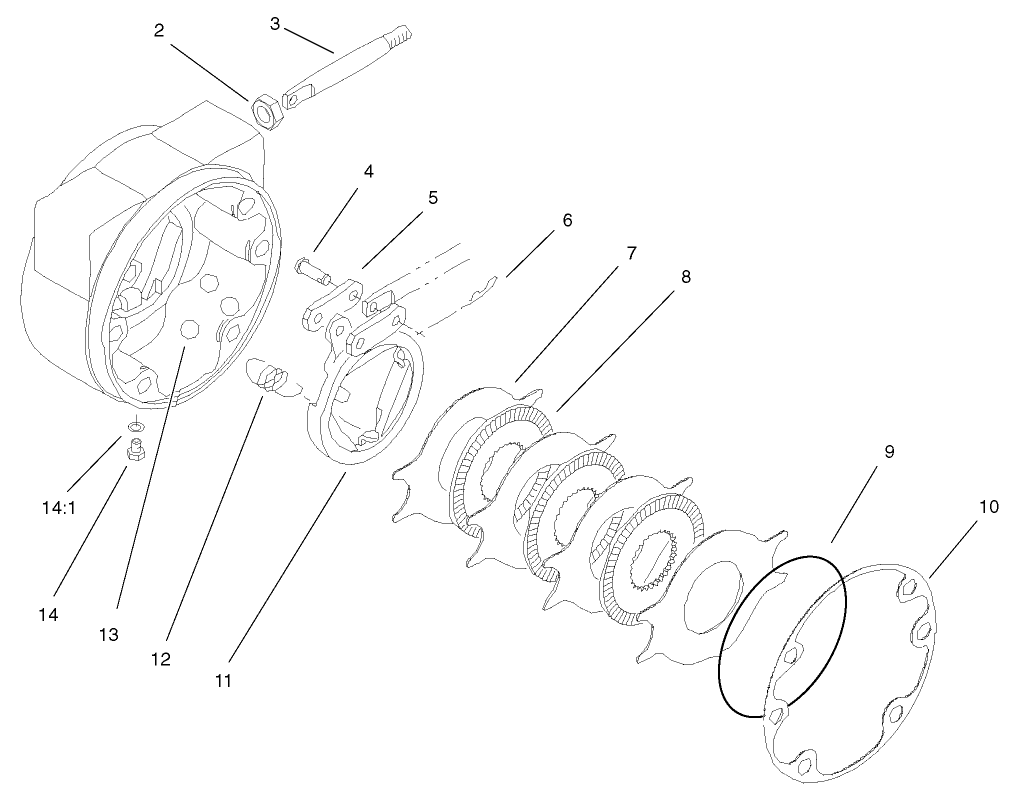 2
3
4
5
6
7
8
9
10
14:1
14
13
12
11