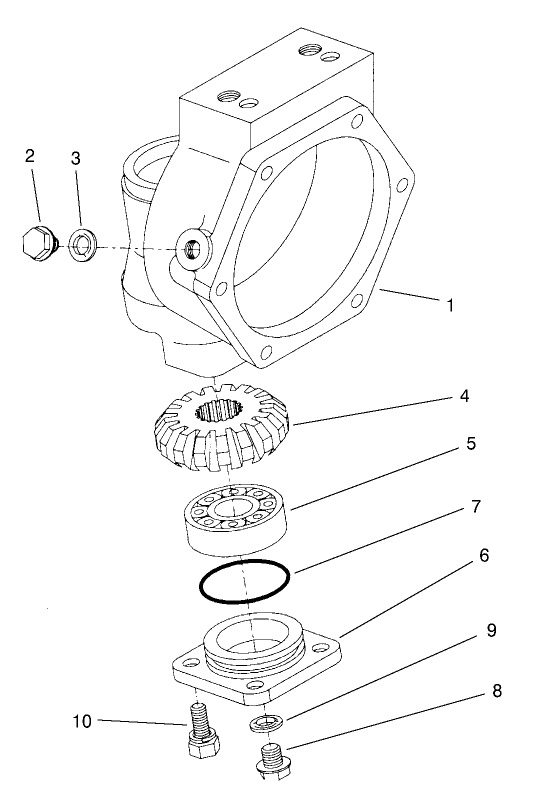 2
3
1
4
5
7
6
9
8
10