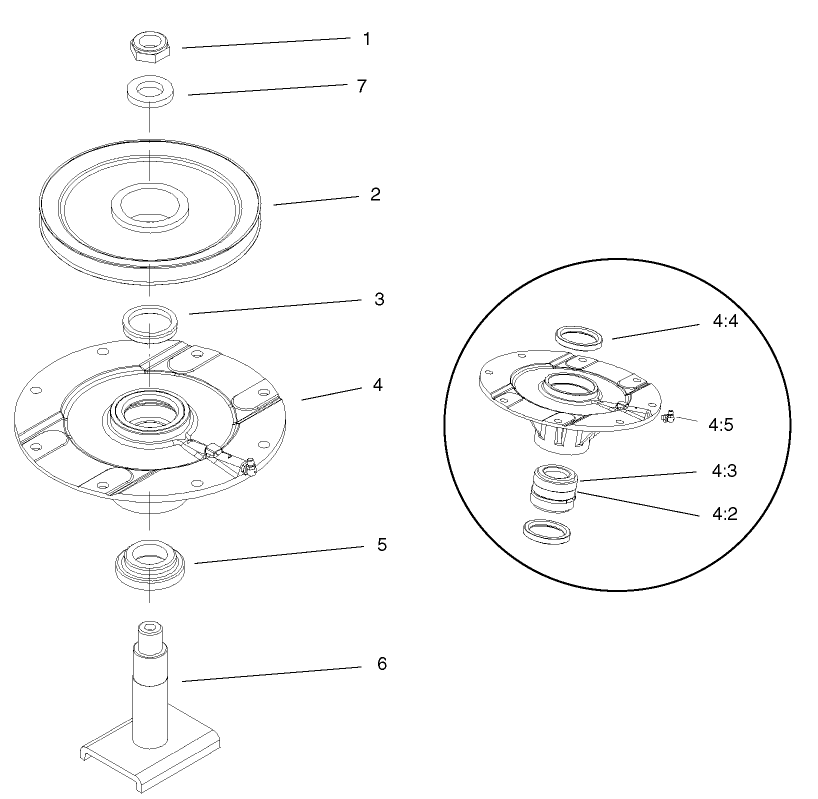 1
7
2
3
4
5
6
4:4
4:5
4:3
4:2