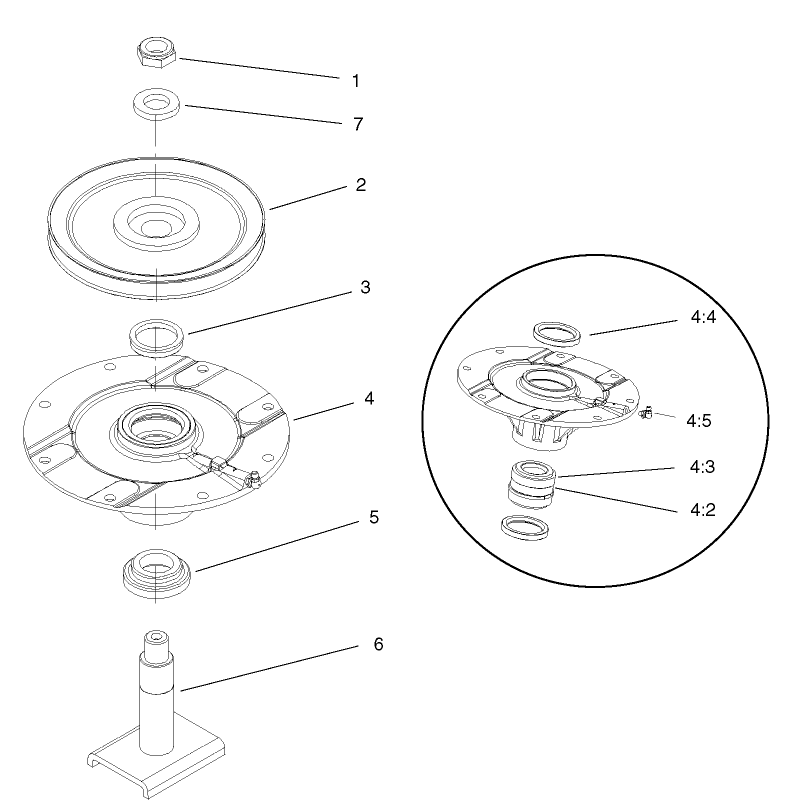 1
7
2
3
4
5
6
4:4
4:5
4:3
4:2