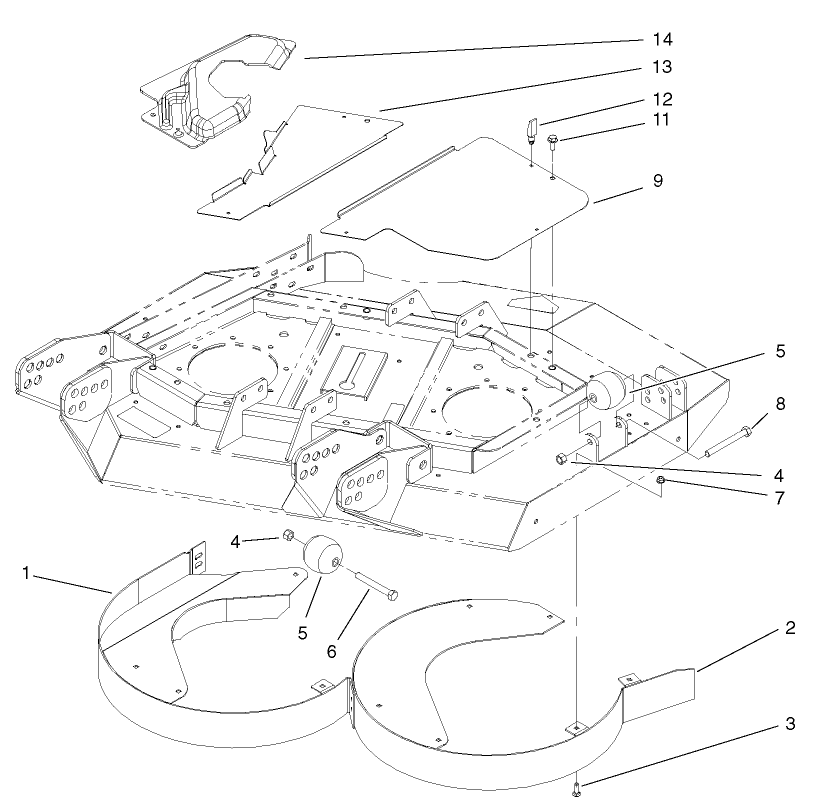 14
13
12
11
9
5
8
4
7
4
1
5
6
2
3