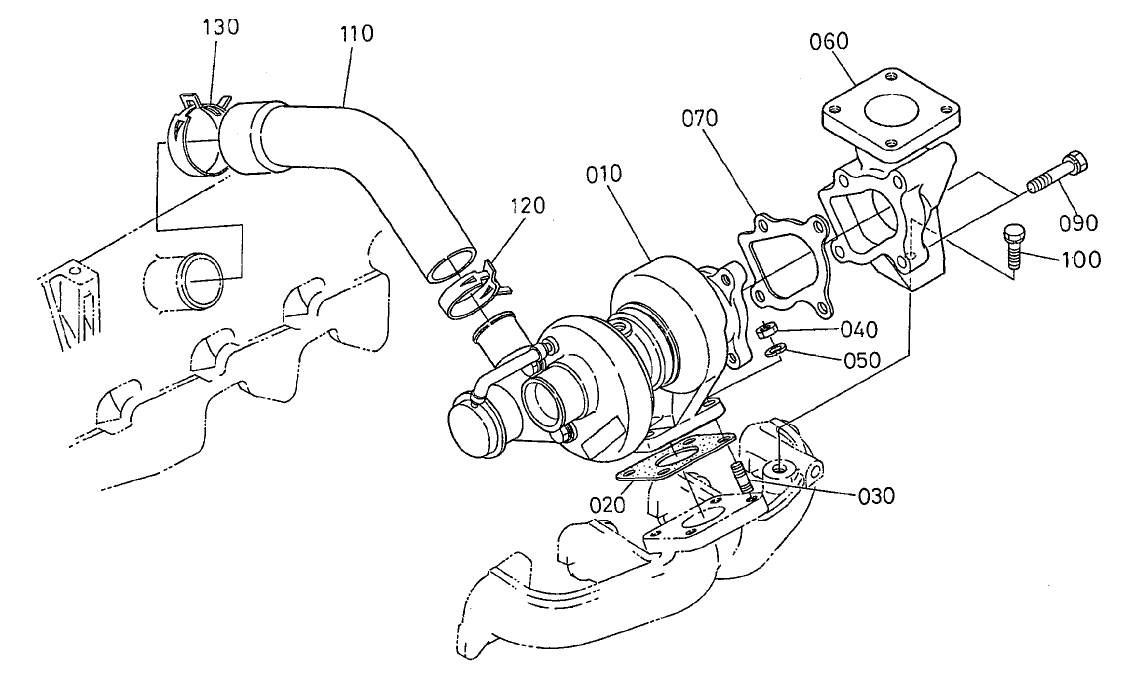 130
110
060
070
010
120
090
100
040
050
020
030