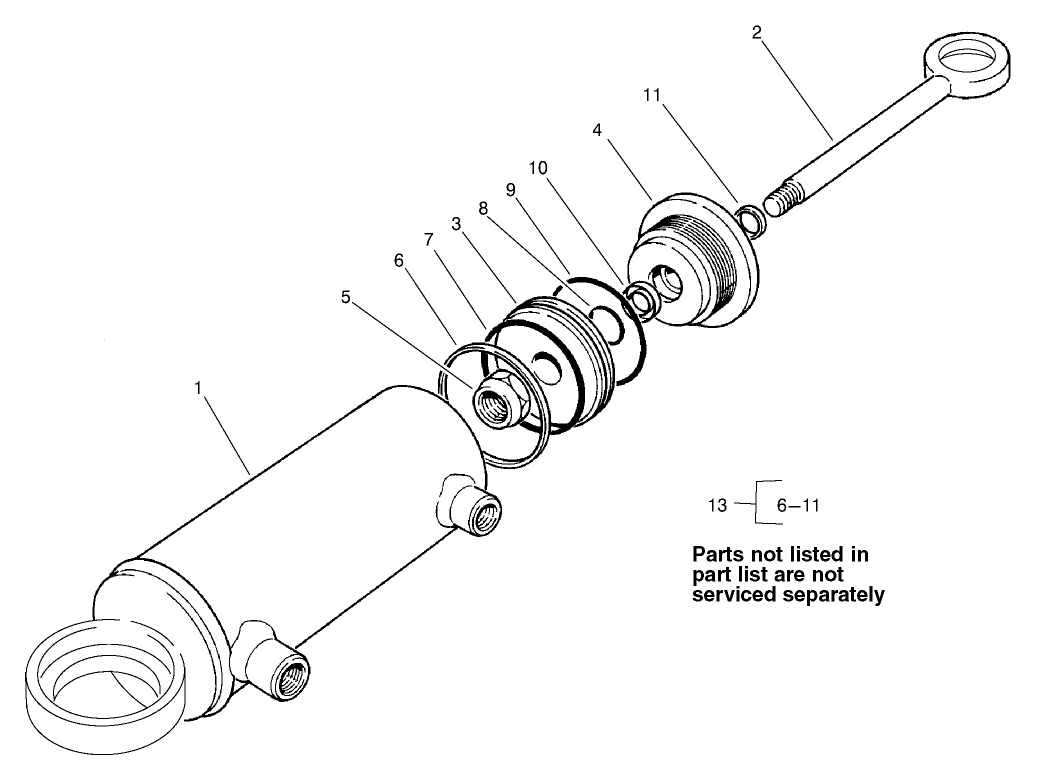 2
11
4
10
9
8
3
7
6
5
1

13 6–11

Parts not listed in part list are not serviced separately