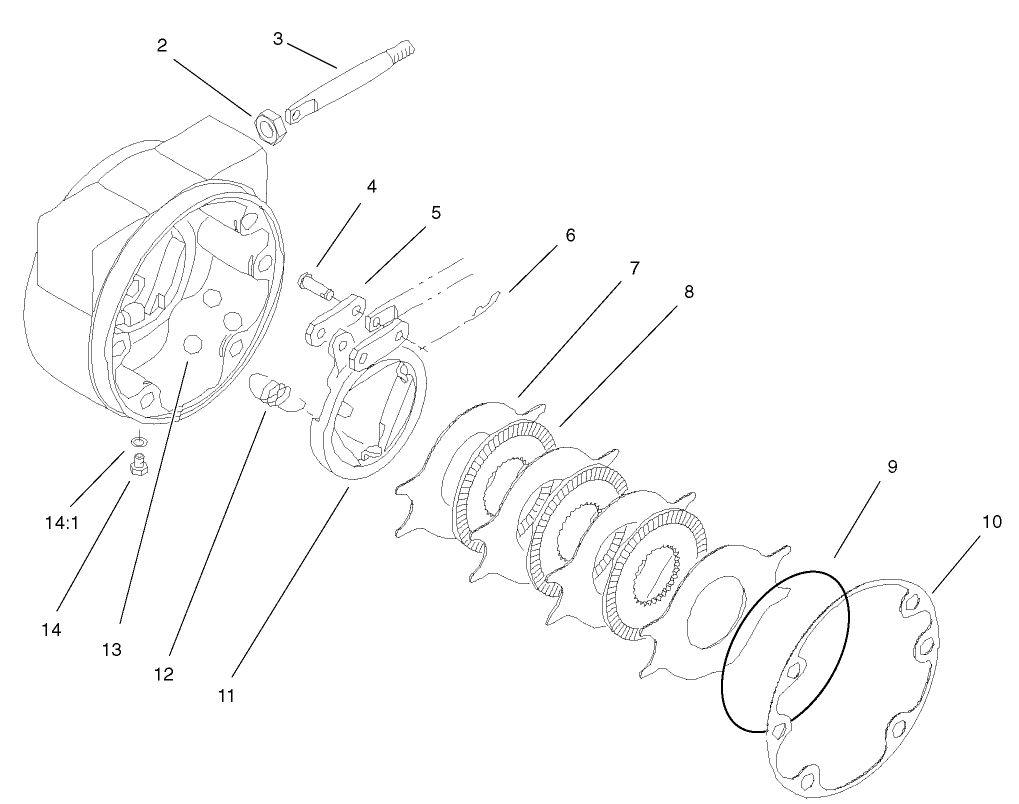 2
3
4
5
6
7
8
9
10
14:1
14
13
12
11