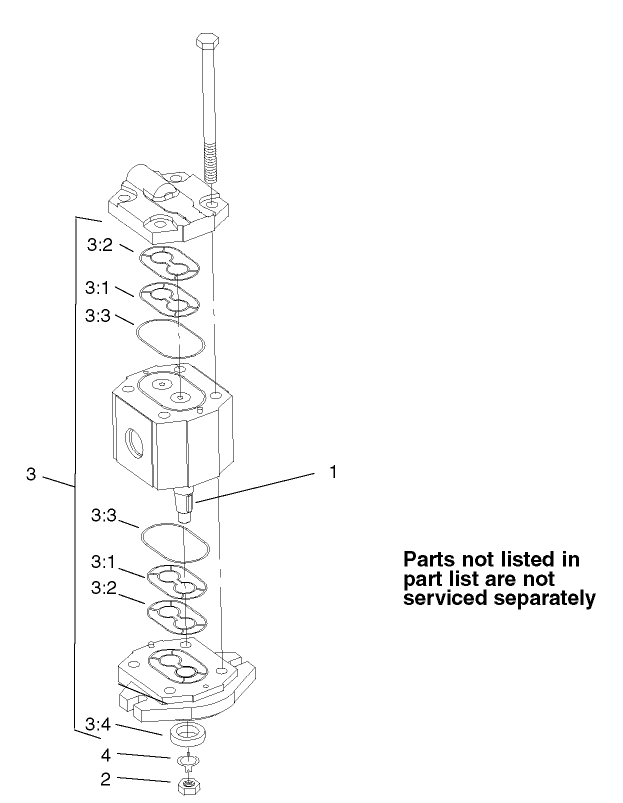 3:2
3:1
3:3
3
1
3:3
3:1
3:2
3:4
4
2

Parts not listed in part list are not serviced separately