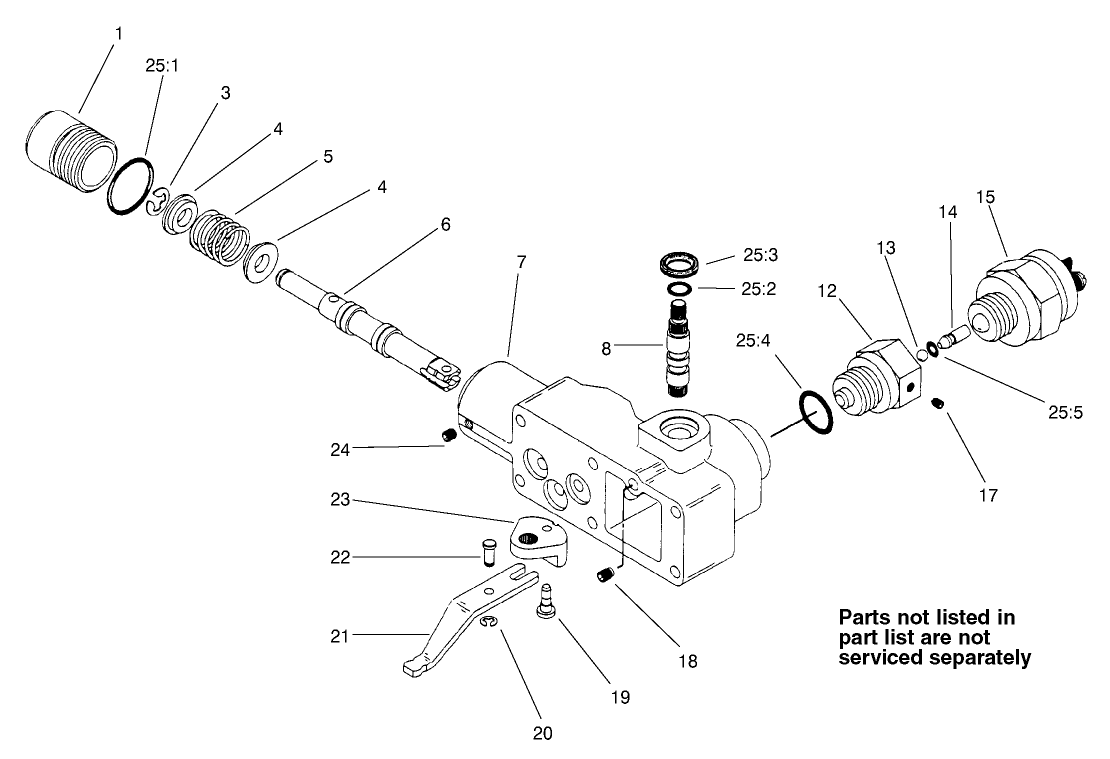 1
25:1
3
4
5
4
6
7
25:3
25:2
8
25:4
12
13
14
15
25:5
17
24
23
22
21
20
19
18

Parts not listed in part list are not serviced separately